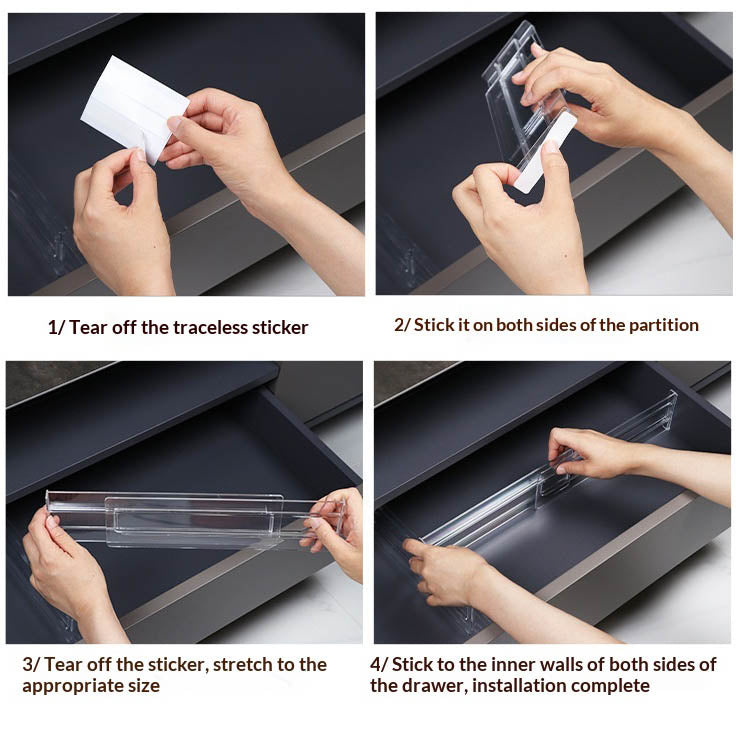 1/ Tear off the traceless sticker

2/ Stick it on both sides of the partition

3/ Tear off the sticker, stretch to the appropriate size

4/ Stick to the inner walls of both sides of the drawer, installation complete